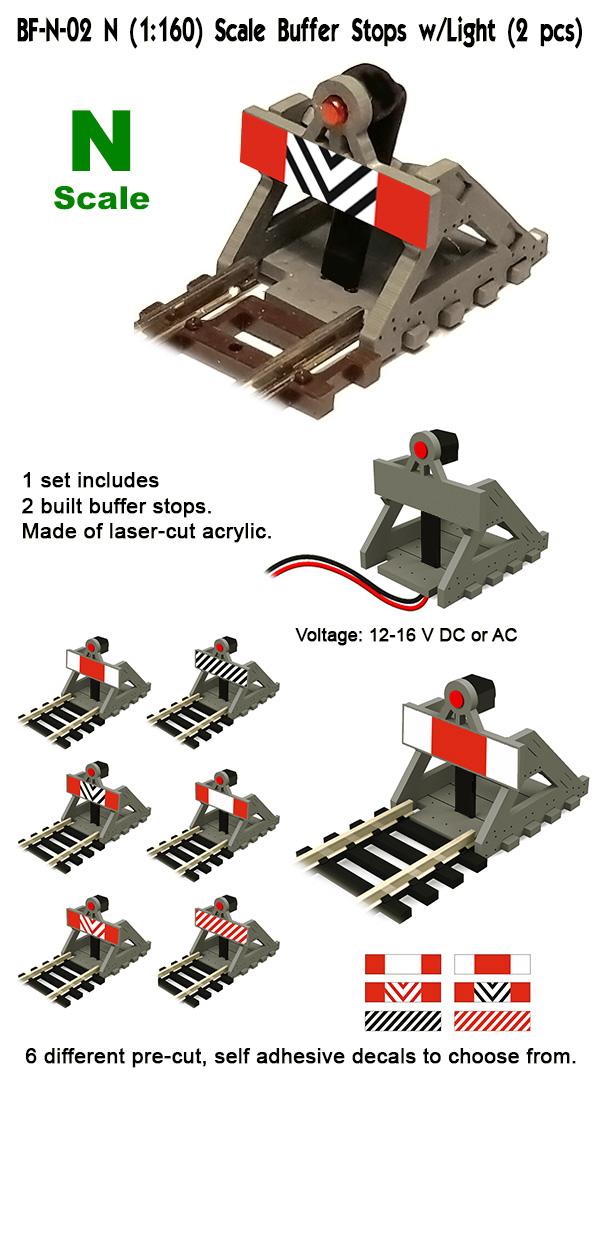 BF-N-02 N (1:160) Scale Buffer Stops w/Light (2 pcs)

N
Scale

1 set includes
2 built buffer stops.
Made of laser-cut acrylic.

Voltage: 12-16 V DC or AC

6 different pre-cut, self adhesive decals to choose from.