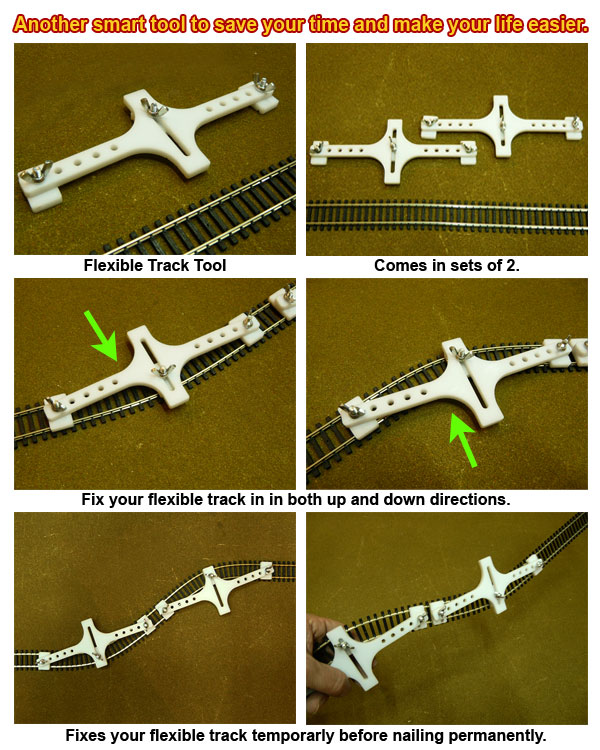 Another smart tool to save your time and make your life easier.

Flexible Track Tool

Comes in sets of 2.

Fix your flexible track in in both up and down directions.

Fixes your flexible track temporarly before nailing permanently.